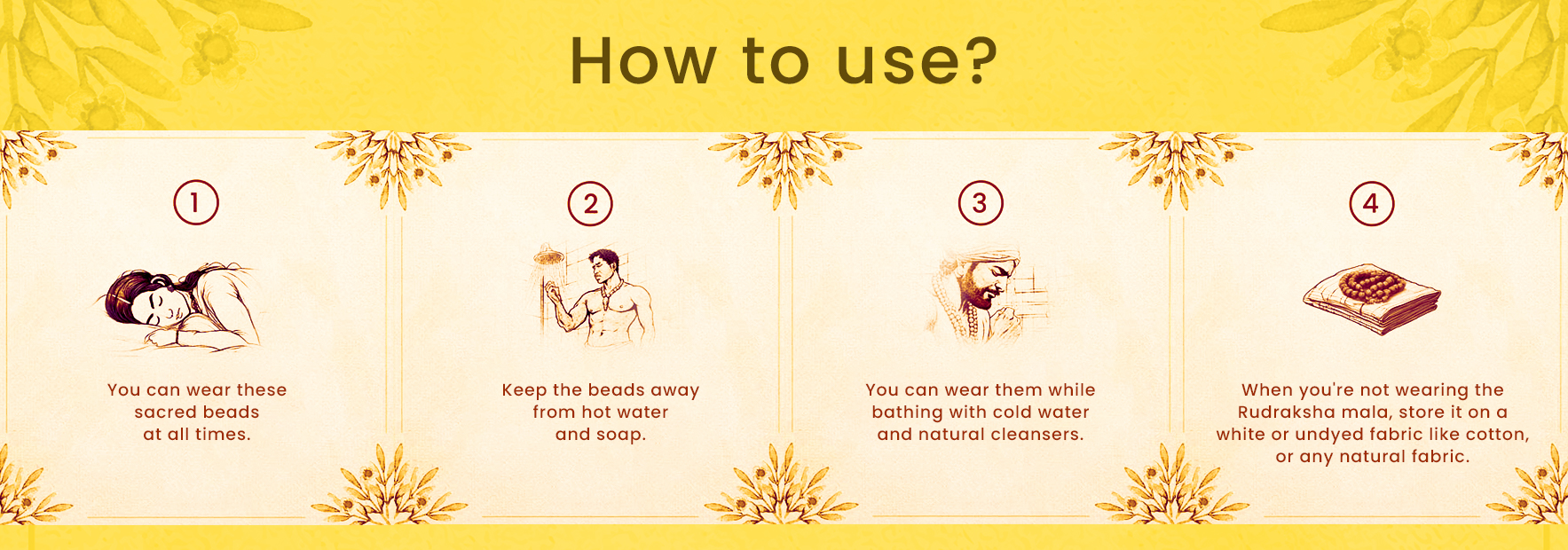 How to use?

1

You can wear these sacred beads at all times.

2

Keep the beads away from hot water and soap.

3

You can wear them while bathing with cold water and natural cleansers.

4

When you're not wearing the Rudraksha mala, store it on a white or undyed fabric like cotton, or any natural fabric.